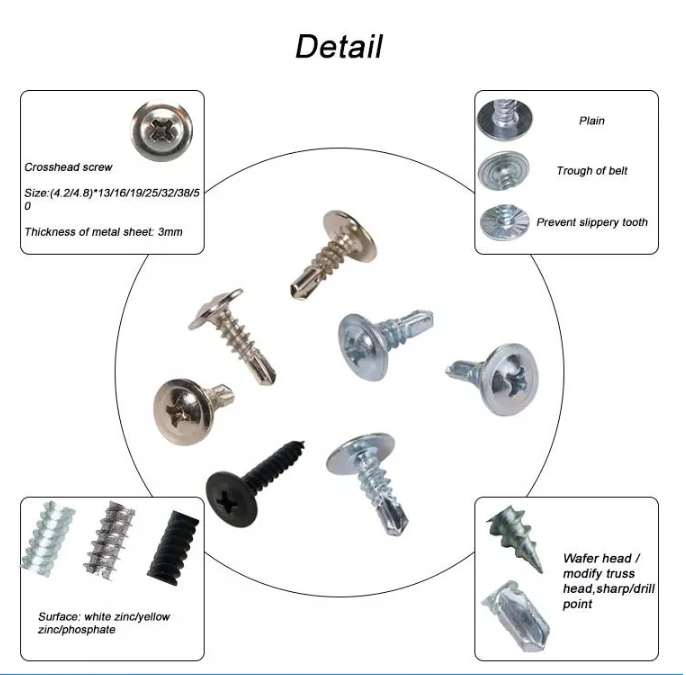 Detail

Crosshead screw

Size:(4.2/4.8)*13/16/19/25/32/38/50

Thickness of metal sheet: 3mm

Plain

Trough of belt

Prevent slippery tooth

Surface: white zinc/yellow zinc/phosphate

Wafer head / modify truss head,sharp/drill point